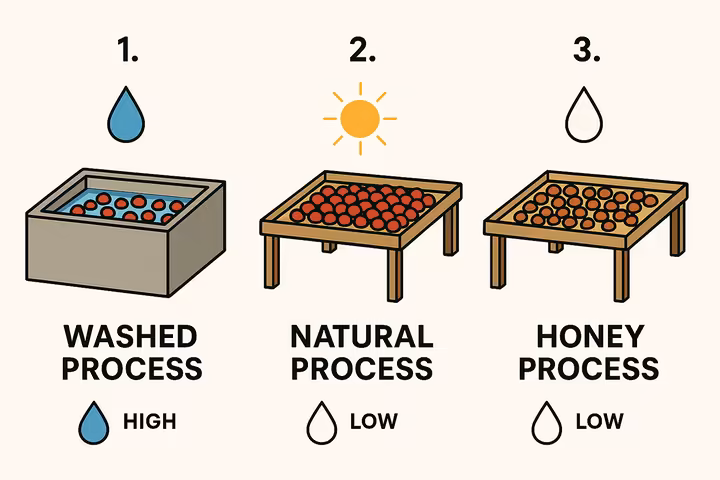 1.

WASHED PROCESS

HIGH

2.

NATURAL PROCESS

LOW

3.

HONEY PROCESS

LOW